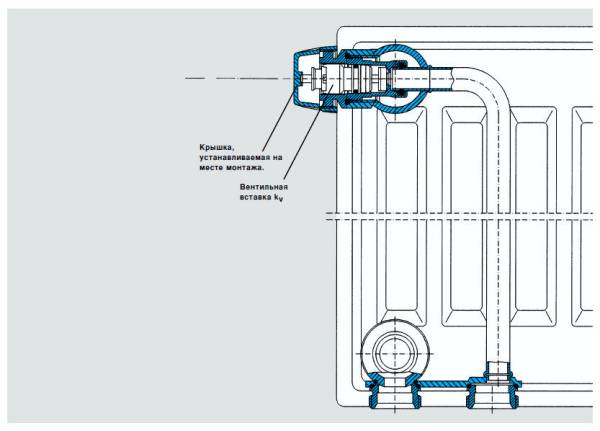 Крышка, устанавливаемая на месте монтажа.

Вентильная вставка $k_v$