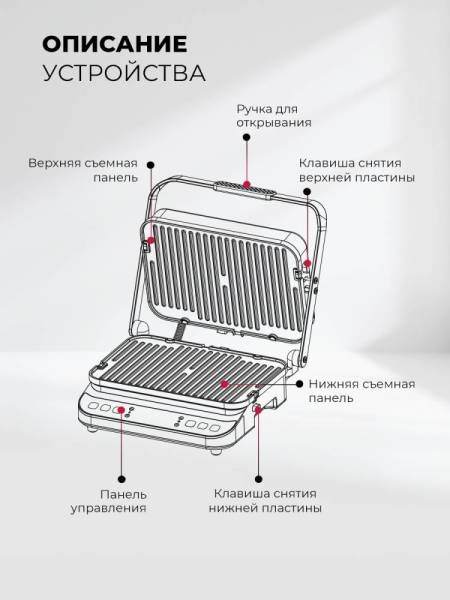 ОПИСАНИЕ УСТРОЙСТВА

Ручка для открывания

Верхняя съемная панель

Клавиша снятия верхней пластины

Нижняя съемная панель

Панель управления

Клавиша снятия нижней пластины